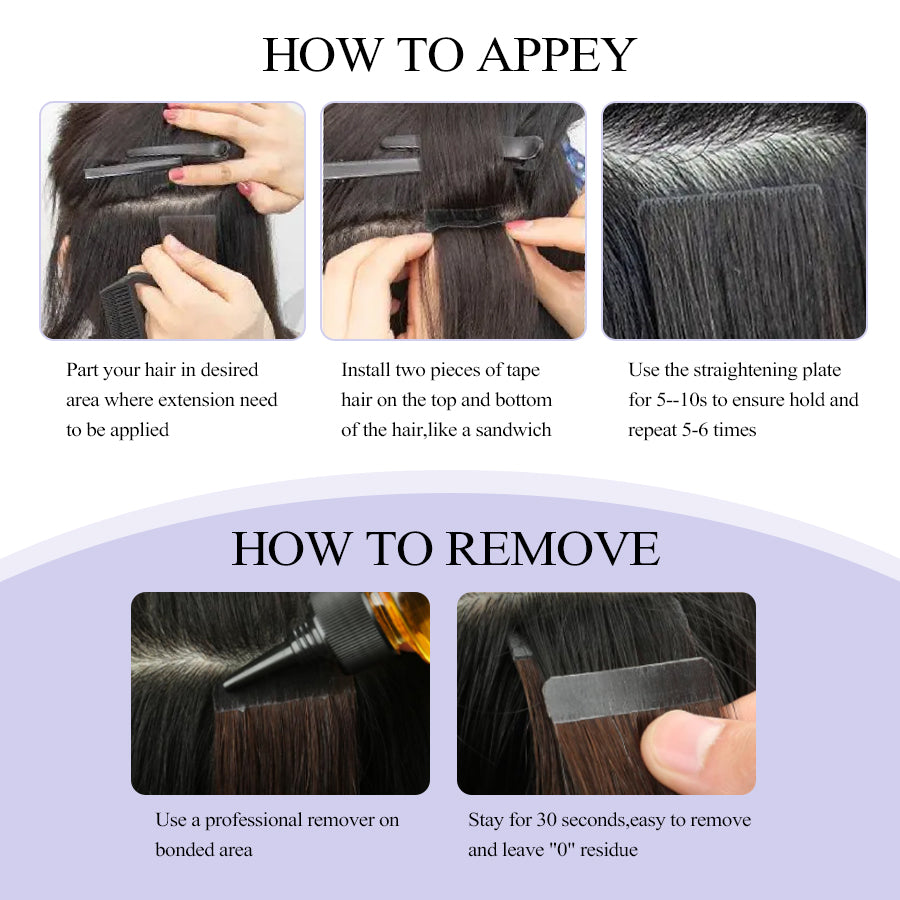 HOW TO APPEY

Part your hair in desired area where extension need to be applied

Install two pieces of tape hair on the top and bottom of the hair,like a sandwich

Use the straightening plate for 5--10s to ensure hold and repeat 5-6 times

HOW TO REMOVE

Use a professional remover on bonded area

Stay for 30 seconds,easy to remove and leave "0" residue