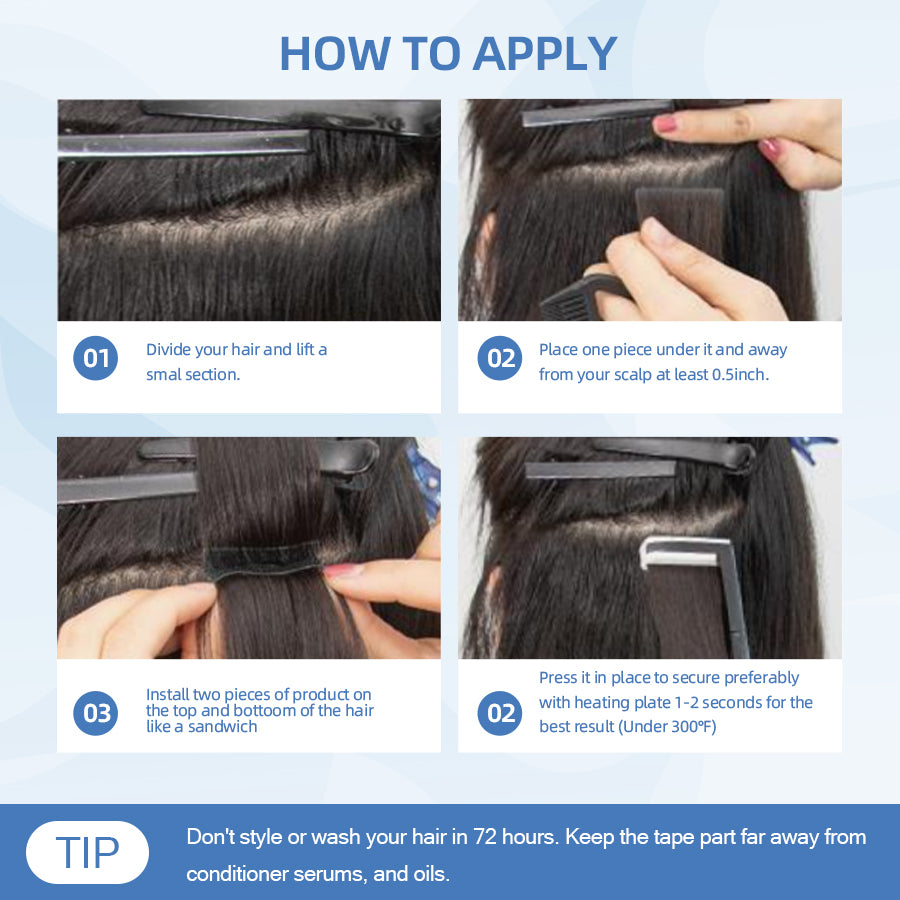 HOW TO APPLY

01 Divide your hair and lift a smal section.

02 Place one piece under it and away from your scalp at least 0.5inch.

03 Install two pieces of product on the top and bottom of the hair like a sandwich

02 Press it in place to secure preferably with heating plate 1-2 seconds for the best result (Under 300°F)

TIP Don't style or wash your hair in 72 hours. Keep the tape part far away from conditioner serums, and oils.