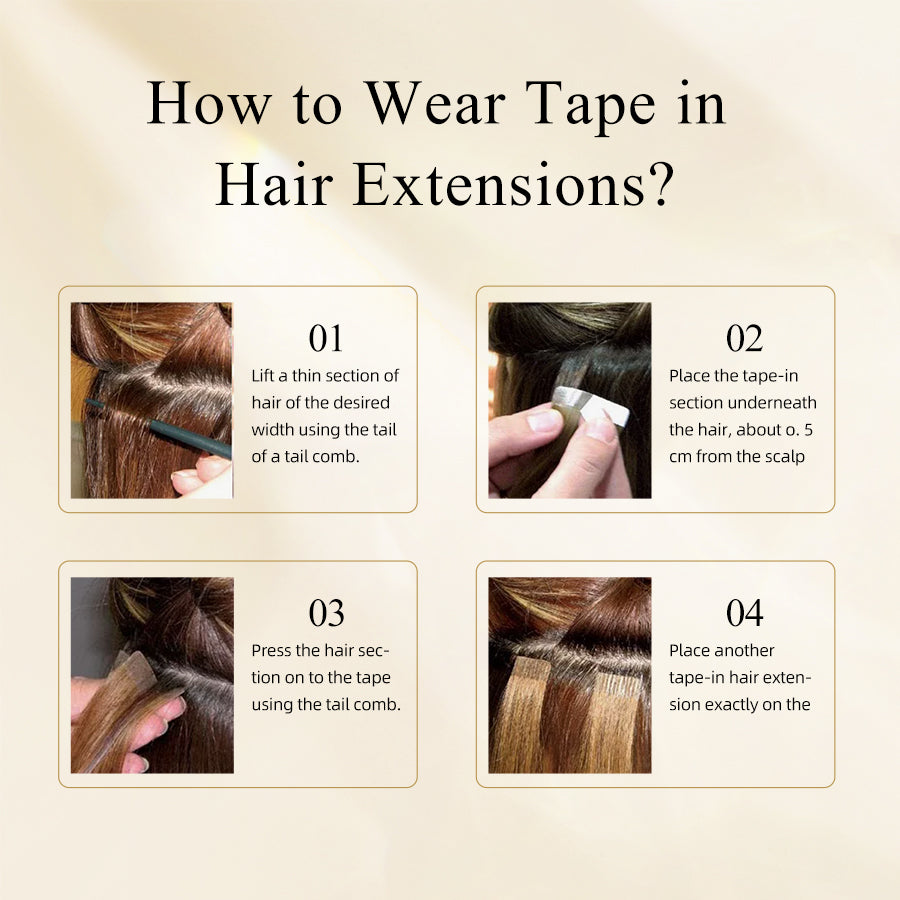 How to Wear Tape in Hair Extensions?

01
Lift a thin section of hair of the desired width using the tail of a tail comb.

02
Place the tape-in section underneath the hair, about o. 5 cm from the scalp

03
Press the hair section on to the tape using the tail comb.

04
Place another tape-in hair extension exactly on the