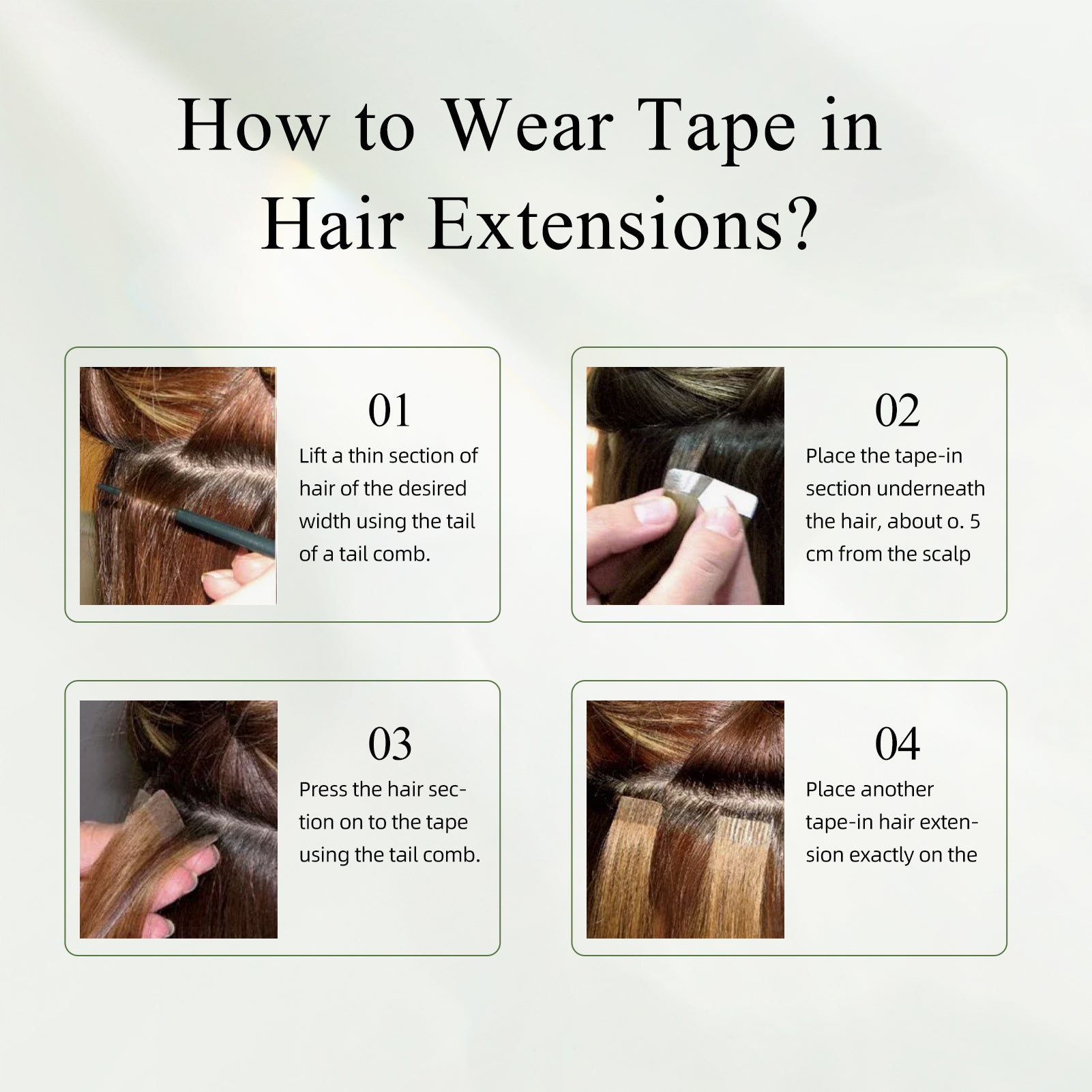 How to Wear Tape in Hair Extensions?

01
Lift a thin section of hair of the desired width using the tail of a tail comb.

02
Place the tape-in section underneath the hair, about o. 5 cm from the scalp

03
Press the hair section on to the tape using the tail comb.

04
Place another tape-in hair extension exactly on the