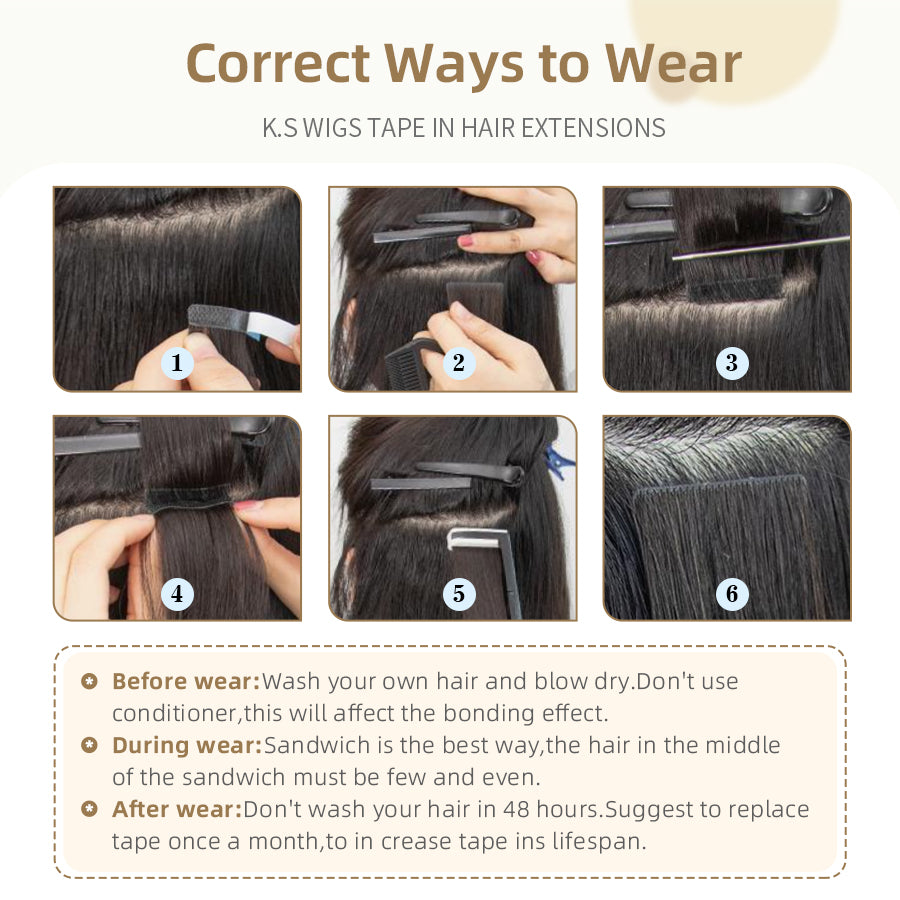 Correct Ways to Wear

K.S WIGS TAPE IN HAIR EXTENSIONS

1

2

3

4

5

6

Before wear:Wash your own hair and blow dry.Don't use conditioner,this will affect the bonding effect.

During wear:Sandwich is the best way,the hair in the middle of the sandwich must be few and even.

After wear:Don't wash your hair in 48 hours.Suggest to replace tape once a month,to in crease tape ins lifespan.